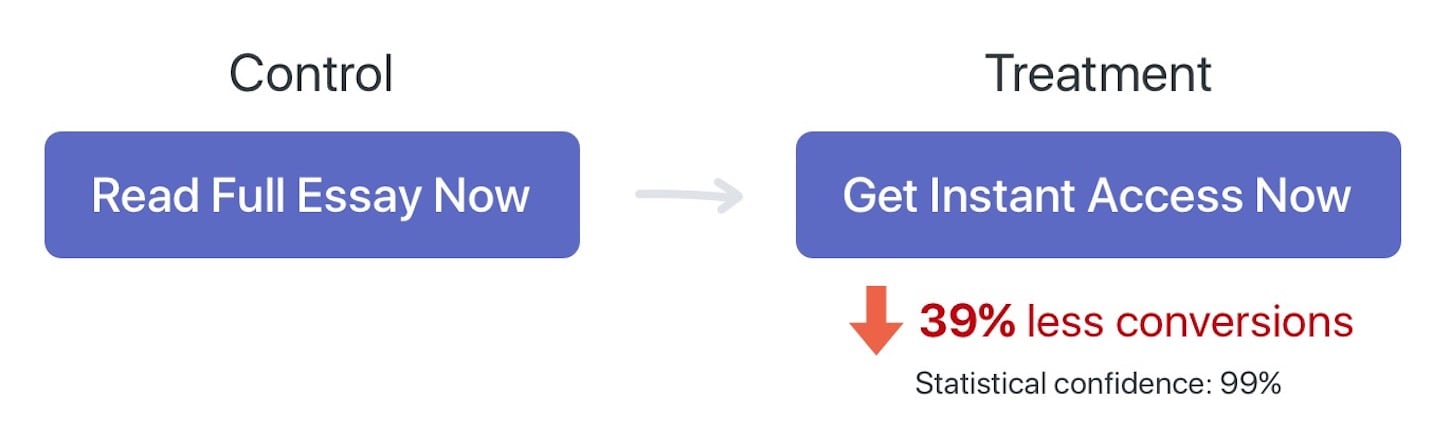 Control

Read Full Essay Now

Treatment

Get Instant Access Now

39% less conversions

Statistical confidence: 99%